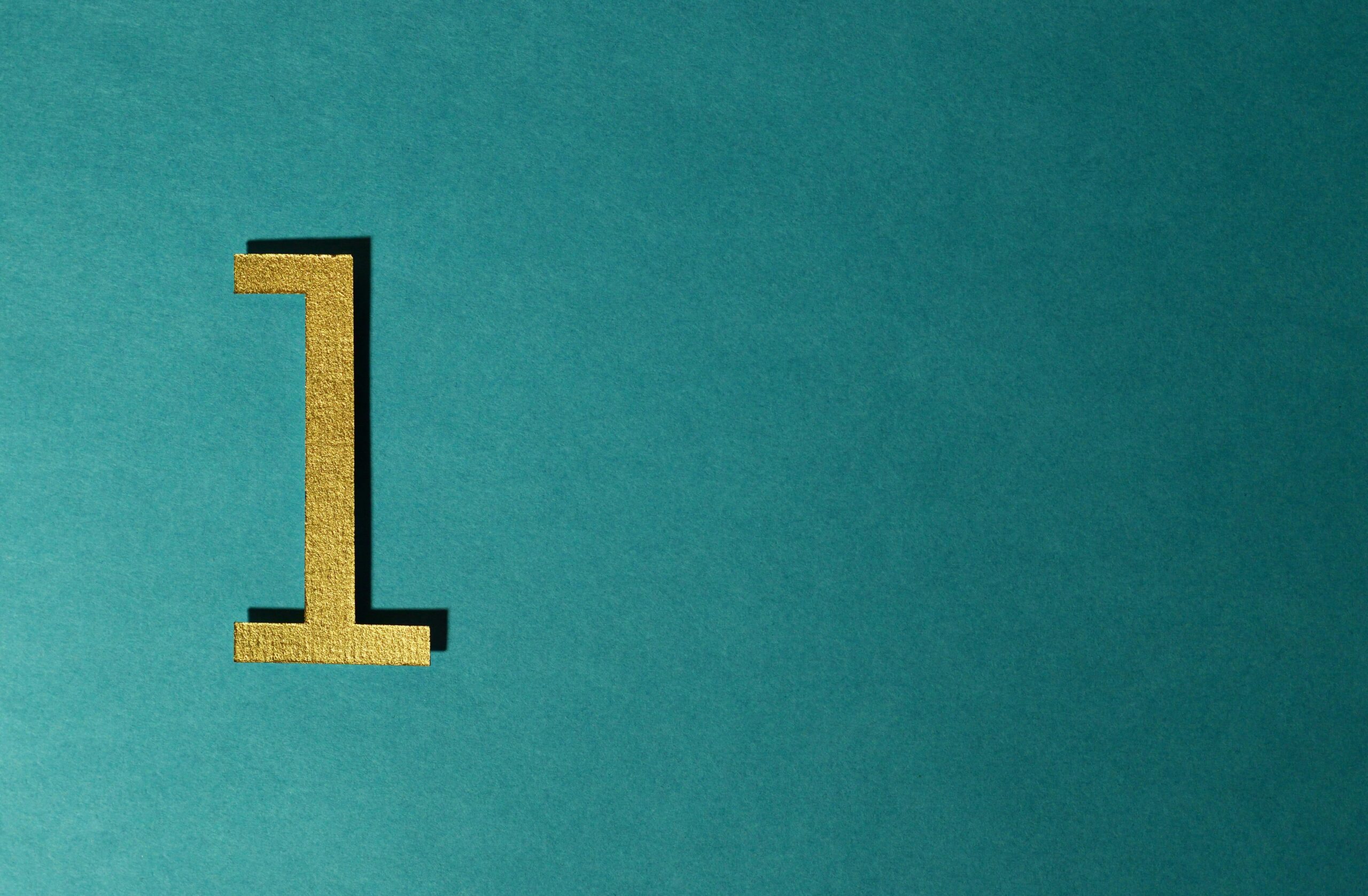 1